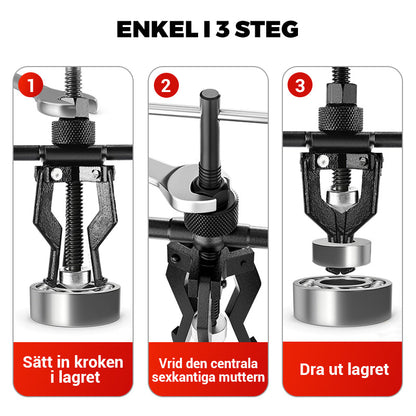 ENKEL I 3 STEG

1

Sätt in kroken i lagret

2

Vrid den centrala sexkantiga muttern

3

Dra ut lagret