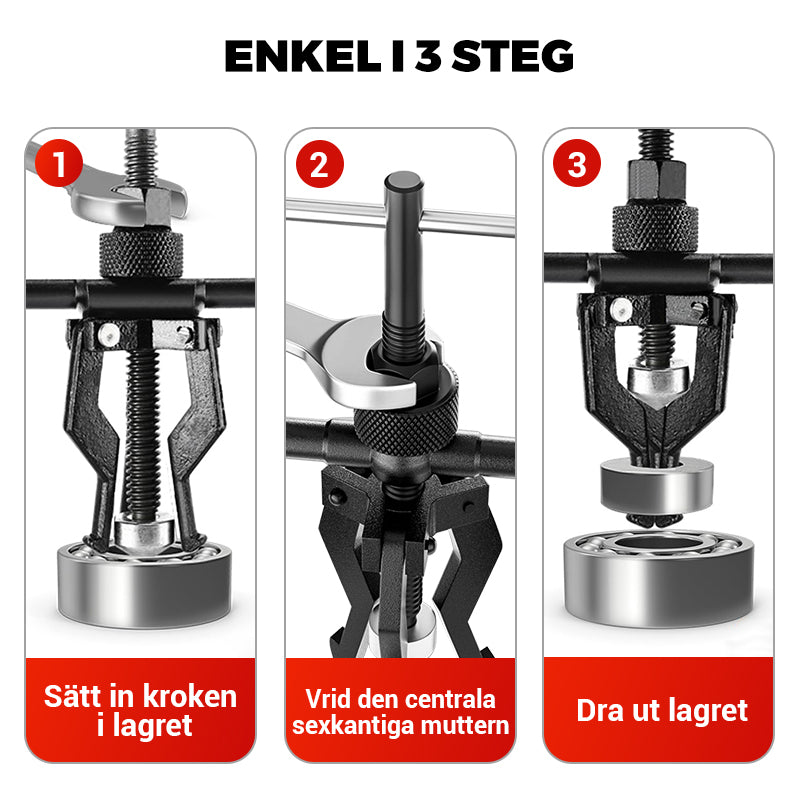 ENKEL I 3 STEG

1

Sätt in kroken i lagret

2

Vrid den centrala sexkantiga muttern

3

Dra ut lagret