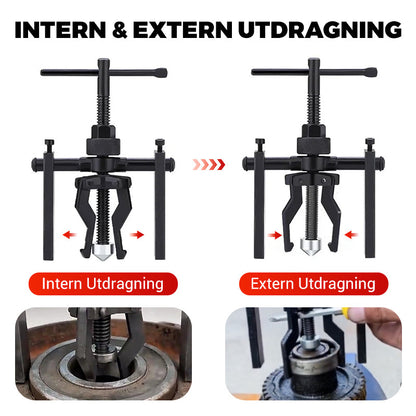 INTERN & EXTERN UTDRAGNING

Intern Utdragning

Extern Utdragning