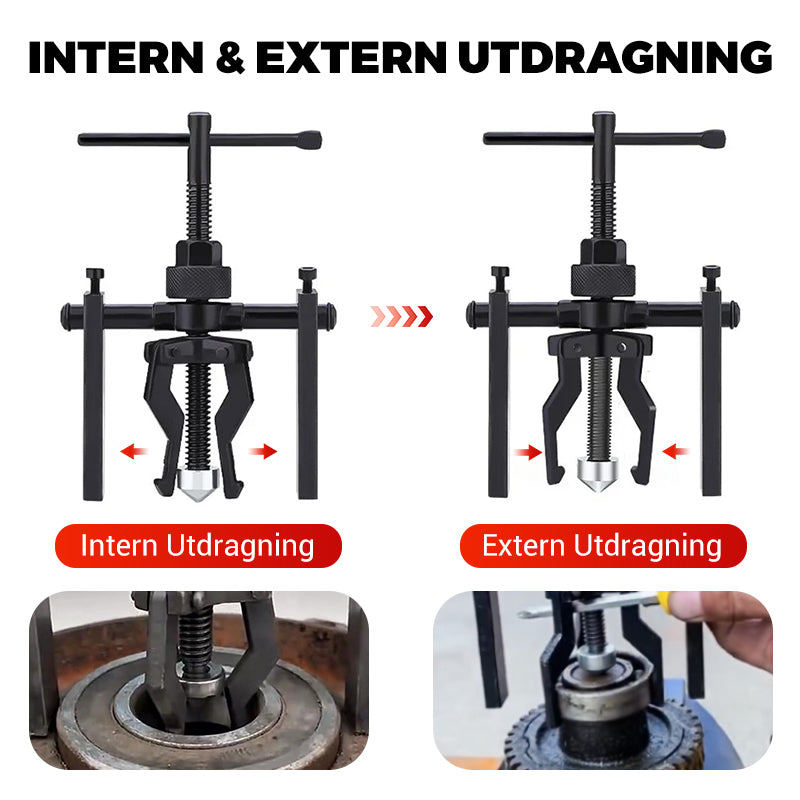 INTERN & EXTERN UTDRAGNING

Intern Utdragning

Extern Utdragning